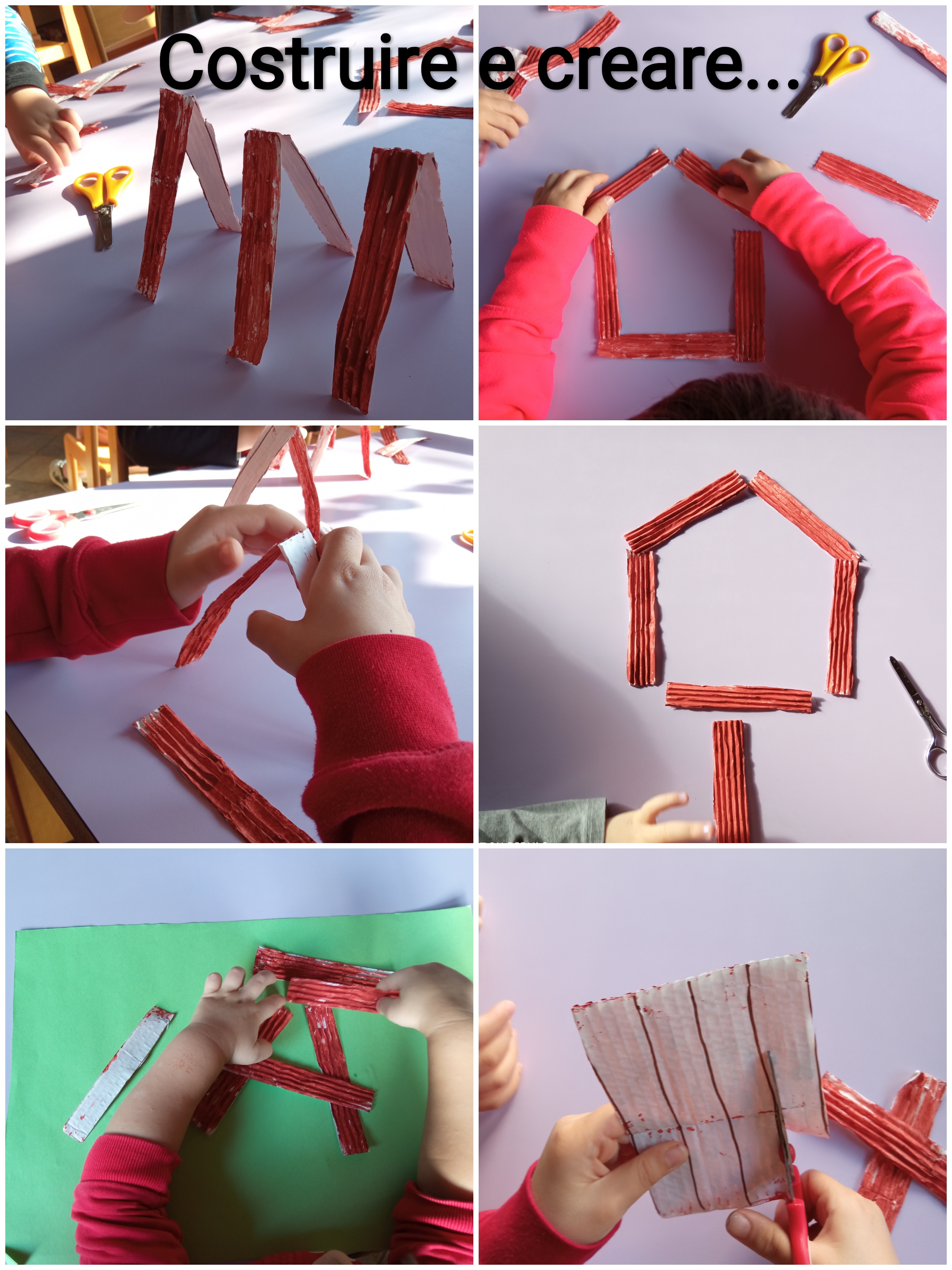 Costruire e creare...